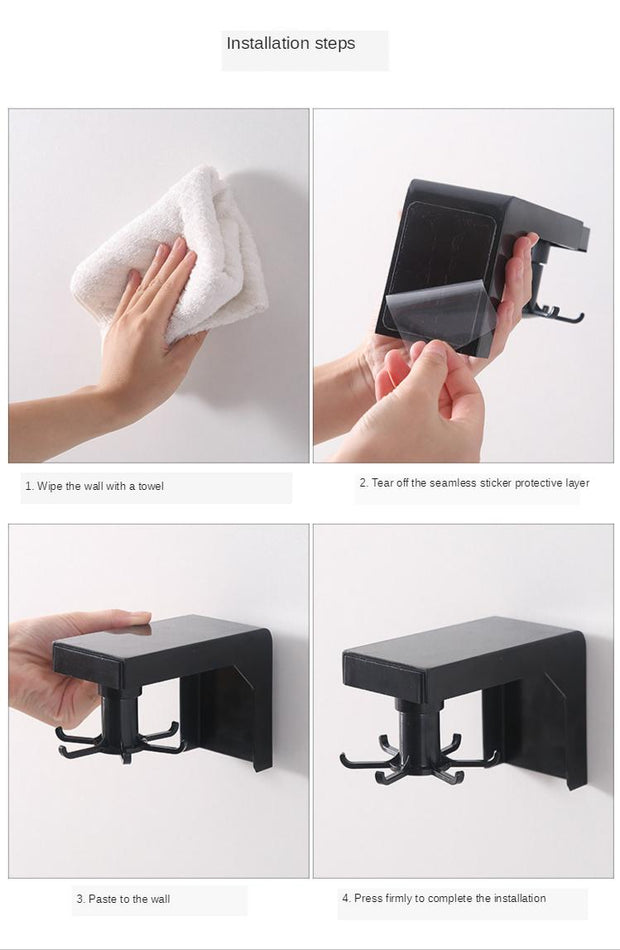 Installation steps

1. Wipe the wall with a towel

2. Tear off the seamless sticker protective layer

3. Paste to the wall

4. Press firmly to complete the installation